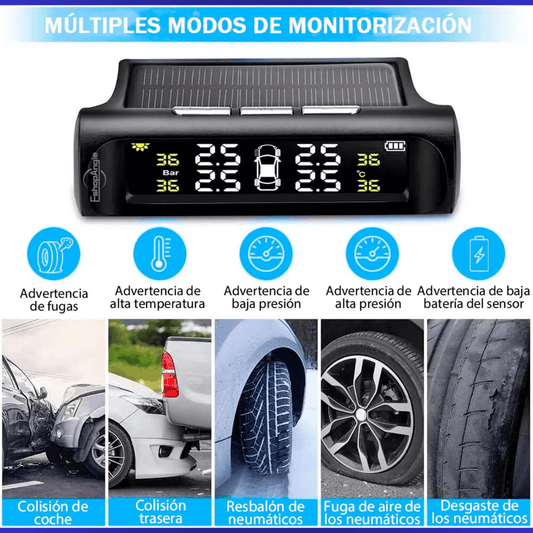 MÚLTIPLES MODOS DE MONITORIZACIÓN

EshopAngie

36 Bar 36 2.5 2.5 2.5 2.5 36 °C 36

Advertencia de fugas

Advertencia de alta temperatura

Advertencia de baja presión

Advertencia de alta presión

Advertencia de baja batería del sensor

Colisión de coche

Colisión trasera

Resbalón de neumáticos

Fuga de aire de los neumáticos

Desgaste de los neumáticos